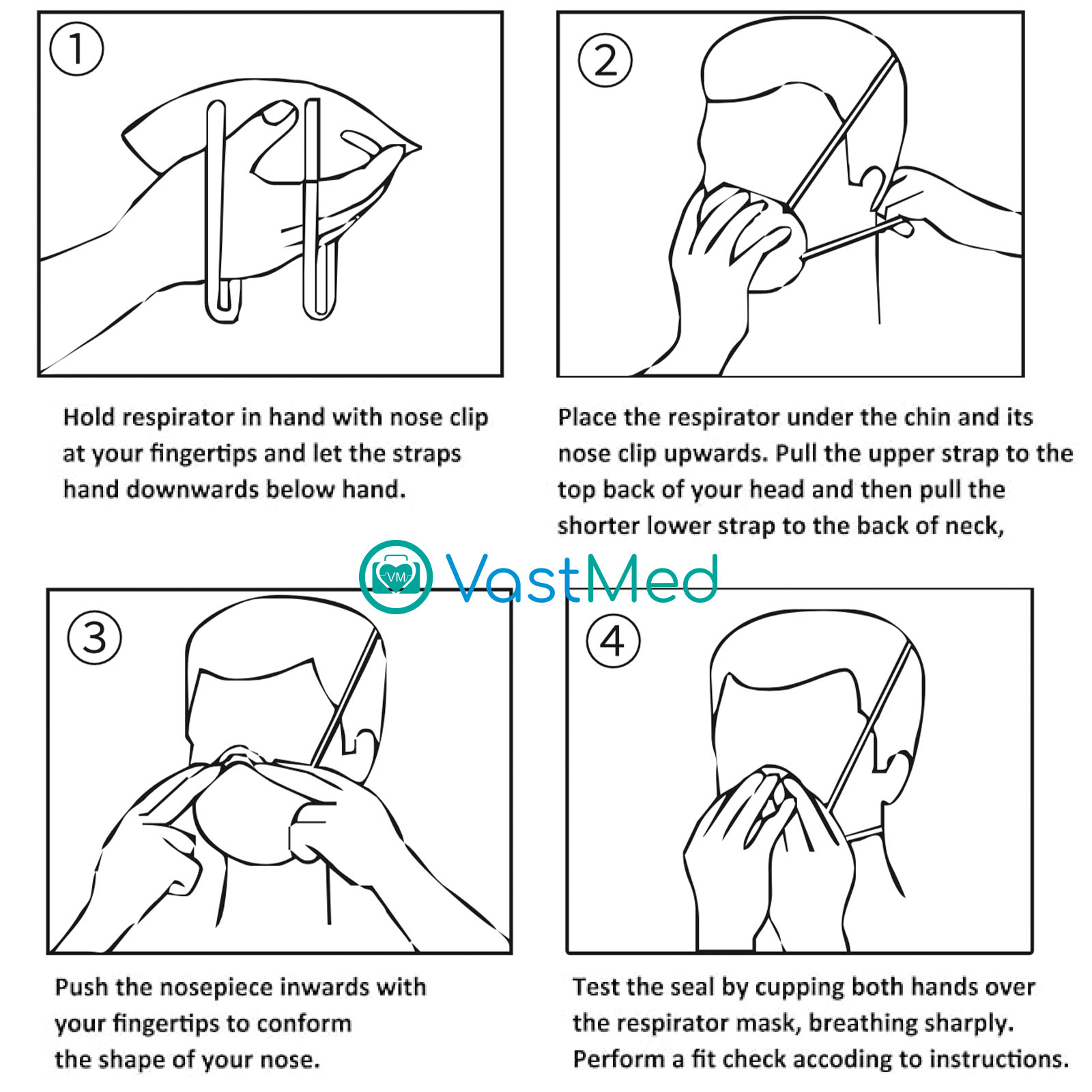 1

Hold respirator in hand with nose clip at your fingertips and let the straps hand downwards below hand.

2

Place the respirator under the chin and its nose clip upwards. Pull the upper strap to the top back of your head and then pull the shorter lower strap to the back of neck,

VM

VastMed

3

Push the nosepiece inwards with your fingertips to conform the shape of your nose.

4

Test the seal by cupping both hands over the respirator mask, breathing sharply. Perform a fit check accoding to instructions.