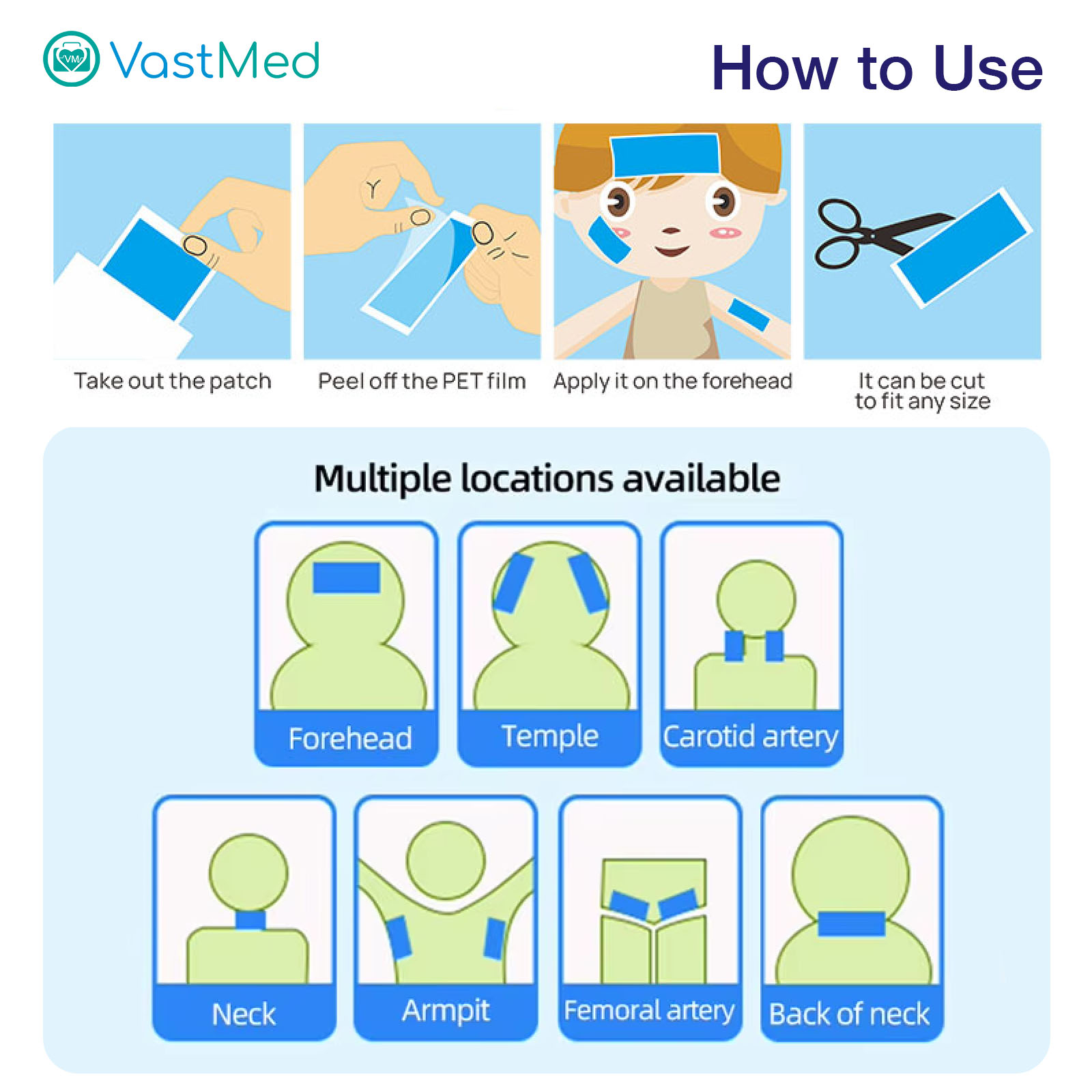 VM VastMed

How to Use

Take out the patch

Peel off the PET film

Apply it on the forehead

It can be cut to fit any size

Multiple locations available

Forehead

Temple

Carotid artery

Neck

Armpit

Femoral artery

Back of neck